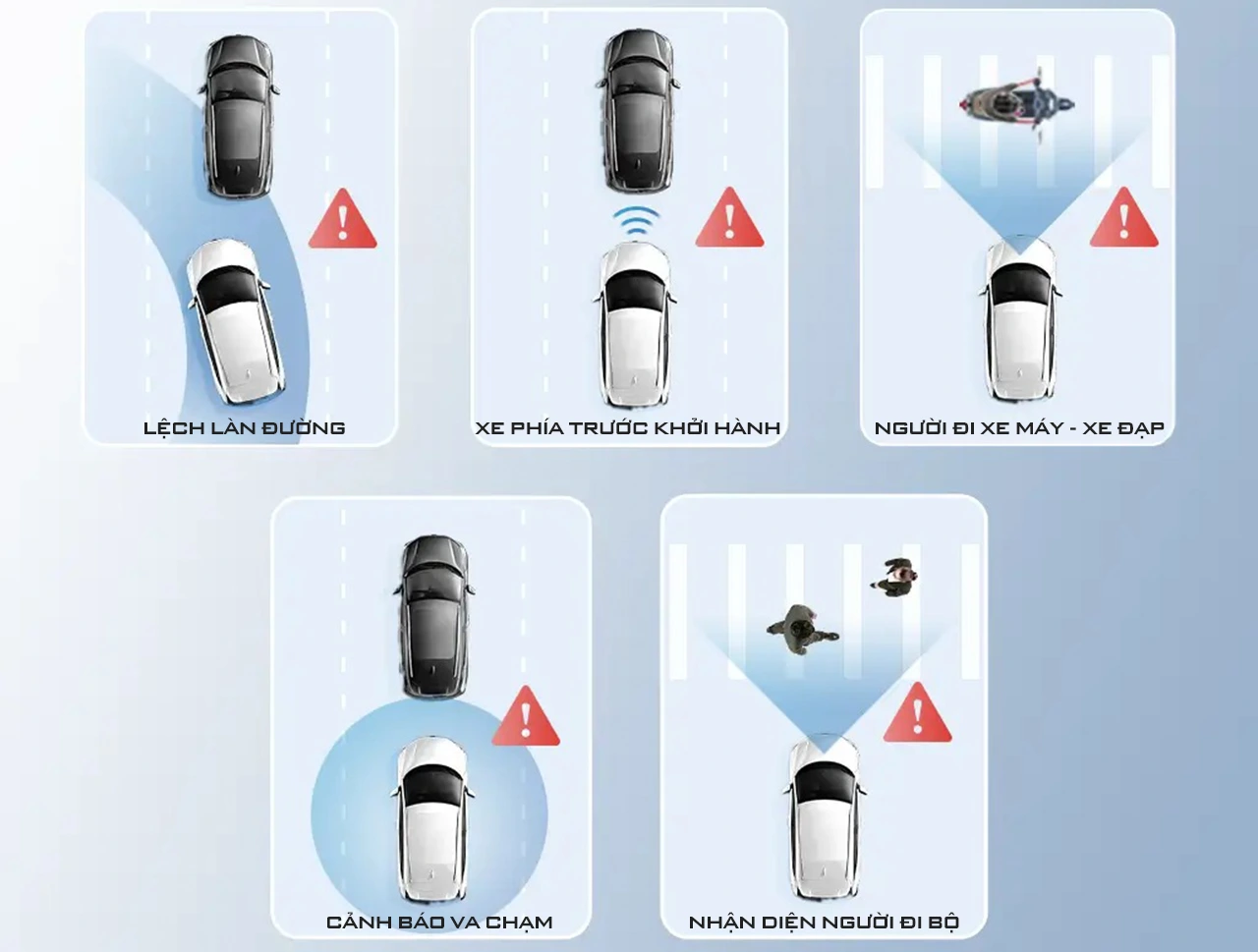 LỆCH LÀN ĐƯỜNG

XE PHÍA TRƯỚC KHỞI HÀNH

NGƯỜI ĐI XE MÁY - XE ĐẠP

CẢNH BÁO VA CHẠM

NHẬN DIỆN NGƯỜI ĐI BỘ